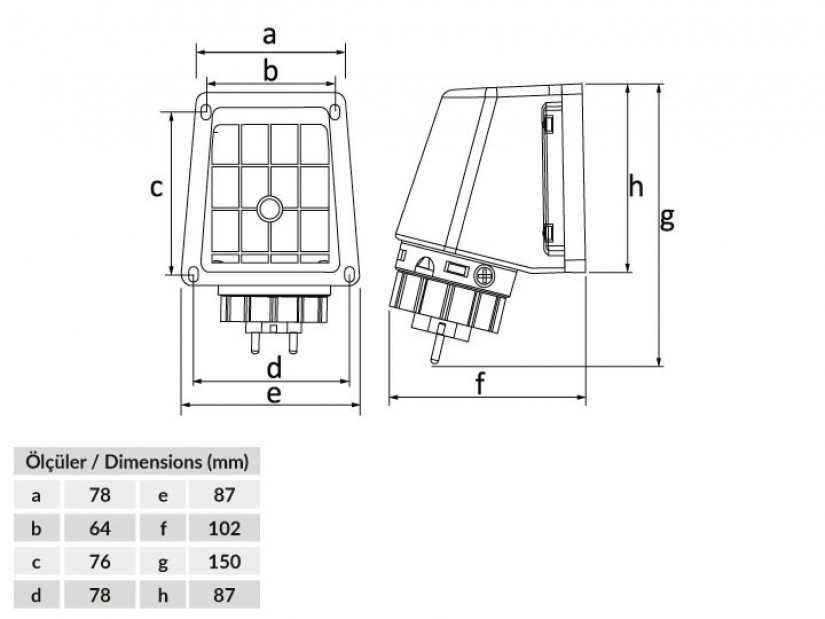 a
b
c
d
e
h
g
f

| Ölçüler / Dimensions (mm) | | | |
|---|---|---|---|
| a | 78 | e | 87 |
| b | 64 | f | 102 |
| c | 76 | g | 150 |
| d | 78 | h | 87 |